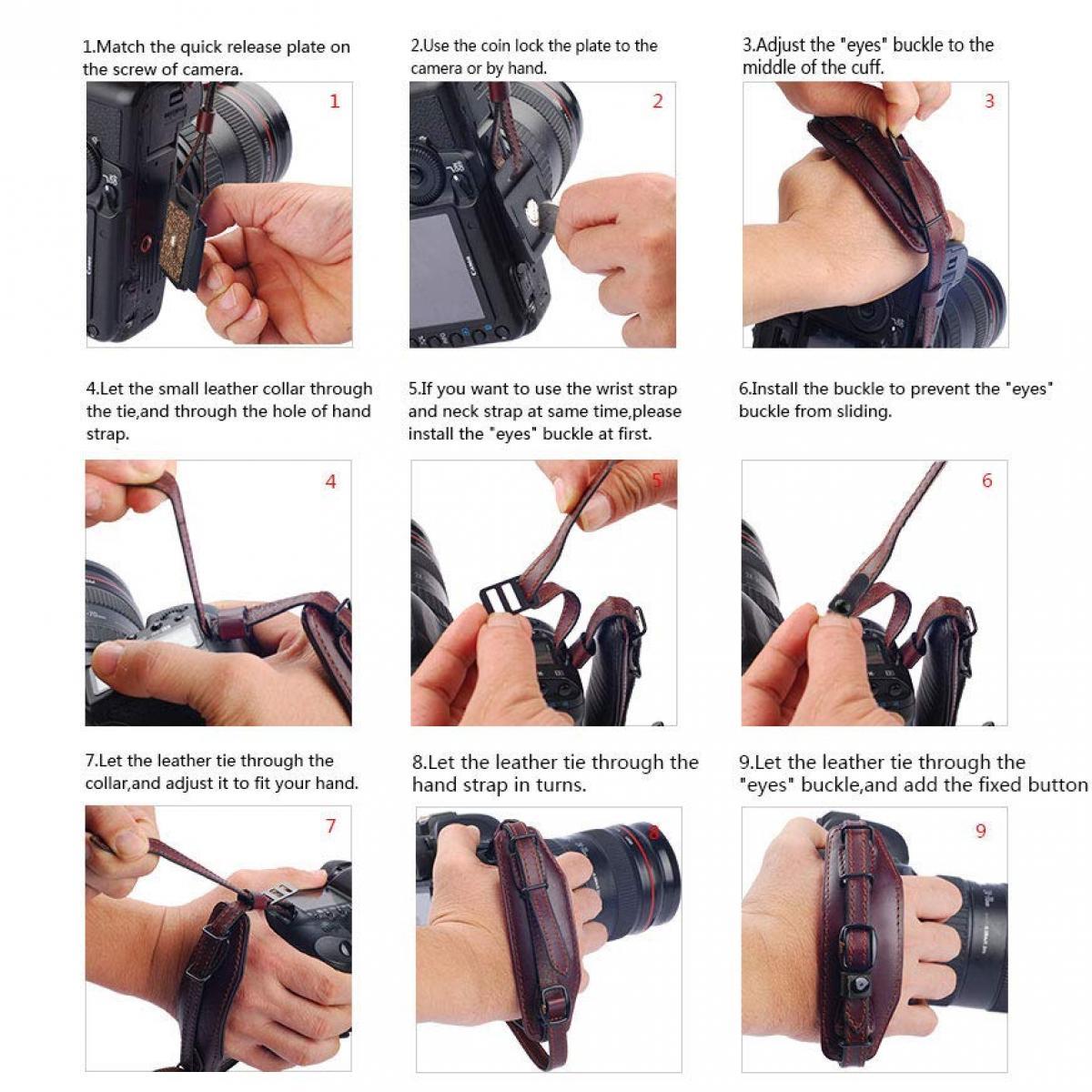 1.Match the quick release plate on the screw of camera.

1

2.Use the coin lock the plate to the camera or by hand.

2

3.Adjust the "eyes" buckle to the middle of the cuff.

3

4.Let the small leather collar through the tie,and through the hole of hand strap.

4

5.If you want to use the wrist strap and neck strap at same time,please install the "eyes" buckle at first.

5

6.Install the buckle to prevent the "eyes" buckle from sliding.

6

7.Let the leather tie through the collar,and adjust it to fit your hand.

7

8.Let the leather tie through the hand strap in turns.

8

9.Let the leather tie through the "eyes" buckle,and add the fixed button

9