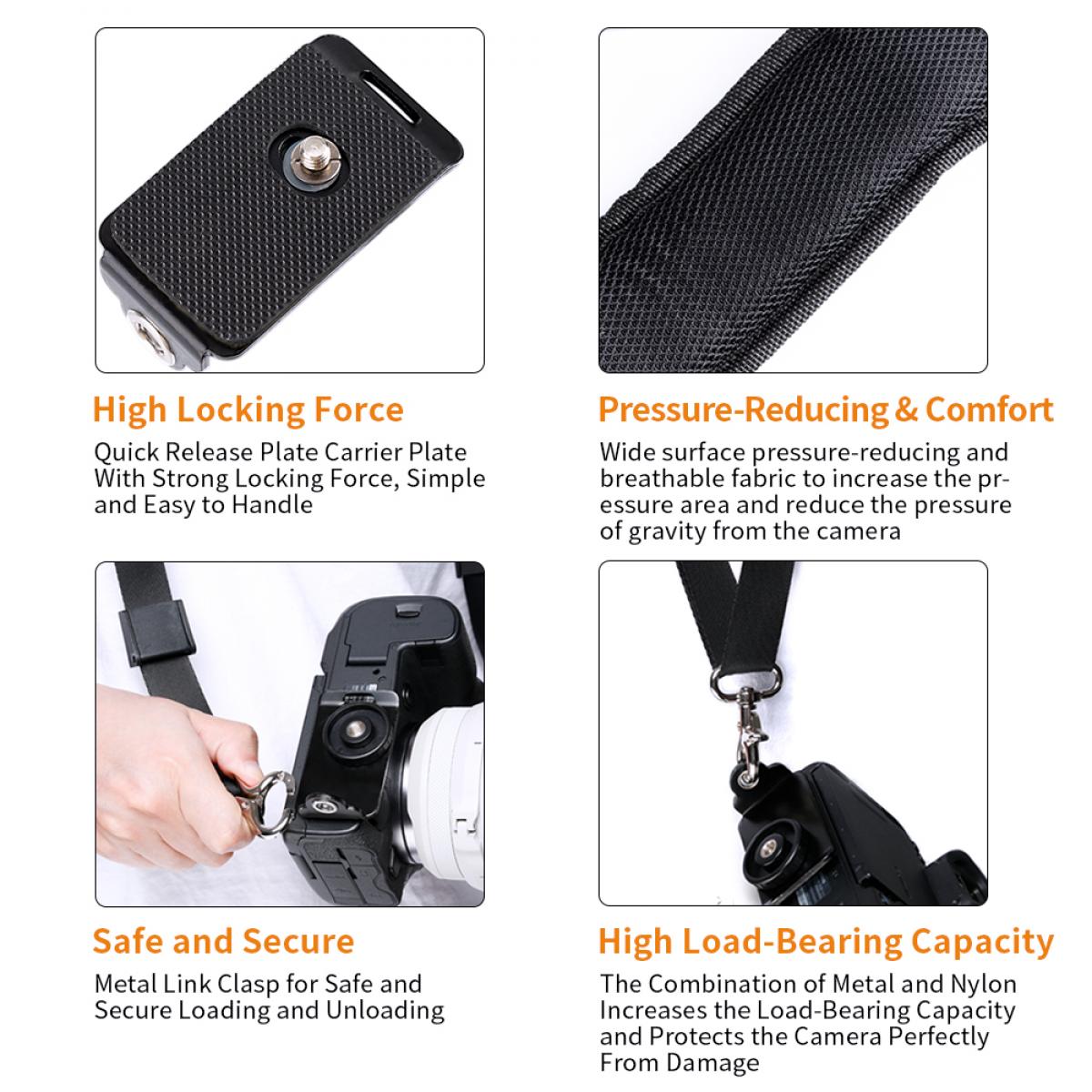 High Locking Force

Quick Release Plate Carrier Plate With Strong Locking Force, Simple and Easy to Handle

Pressure-Reducing & Comfort

Wide surface pressure-reducing and breathable fabric to increase the pressure area and reduce the pressure of gravity from the camera

Safe and Secure

Metal Link Clasp for Safe and Secure Loading and Unloading

High Load-Bearing Capacity

The Combination of Metal and Nylon Increases the Load-Bearing Capacity and Protects the Camera Perfectly From Damage