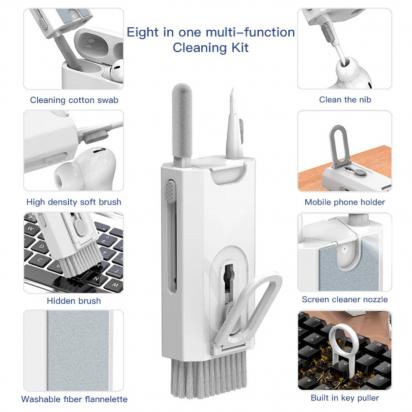 Eight in one multi-function Cleaning Kit

Cleaning cotton swab

High density soft brush

Hidden brush

Washable fiber flannelette

Clean the nib

Mobile phone holder

Screen cleaner nozzle

Built in key puller