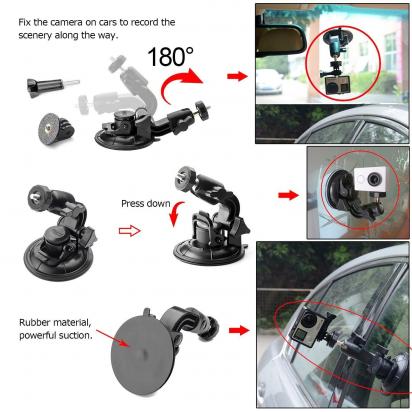 Fix the camera on cars to record the scenery along the way.

180°

Press down

Rubber material, powerful suction.