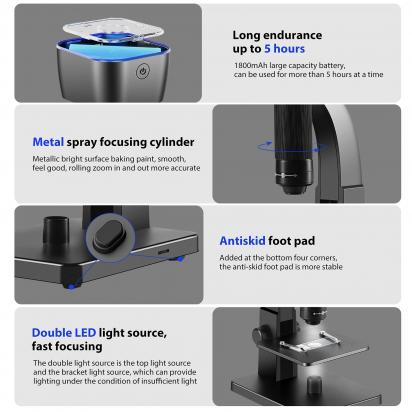 Long endurance
up to 5 hours

1800mAh large capacity battery, can be used for more than 5 hours at a time

Metal spray focusing cylinder

Metallic bright surface baking paint, smooth, feel good, rolling zoom in and out more accurate

Antiskid foot pad

Added at the bottom four corners, the anti-skid foot pad is more stable

Double LED light source,
fast focusing

The double light source is the top light source and the bracket light source, which can provide lighting under the condition of insufficient light