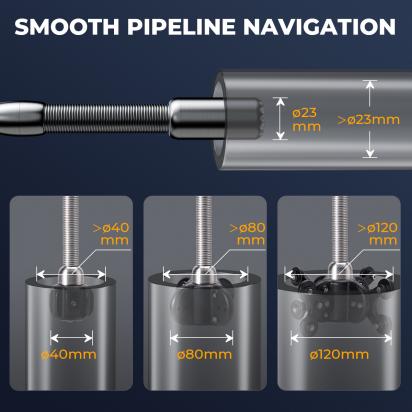 SMOOTH PIPELINE NAVIGATION

ø23 mm

>ø23mm

>ø40 mm

ø40mm

>ø80 mm

ø80mm

>ø120 mm

ø120mm