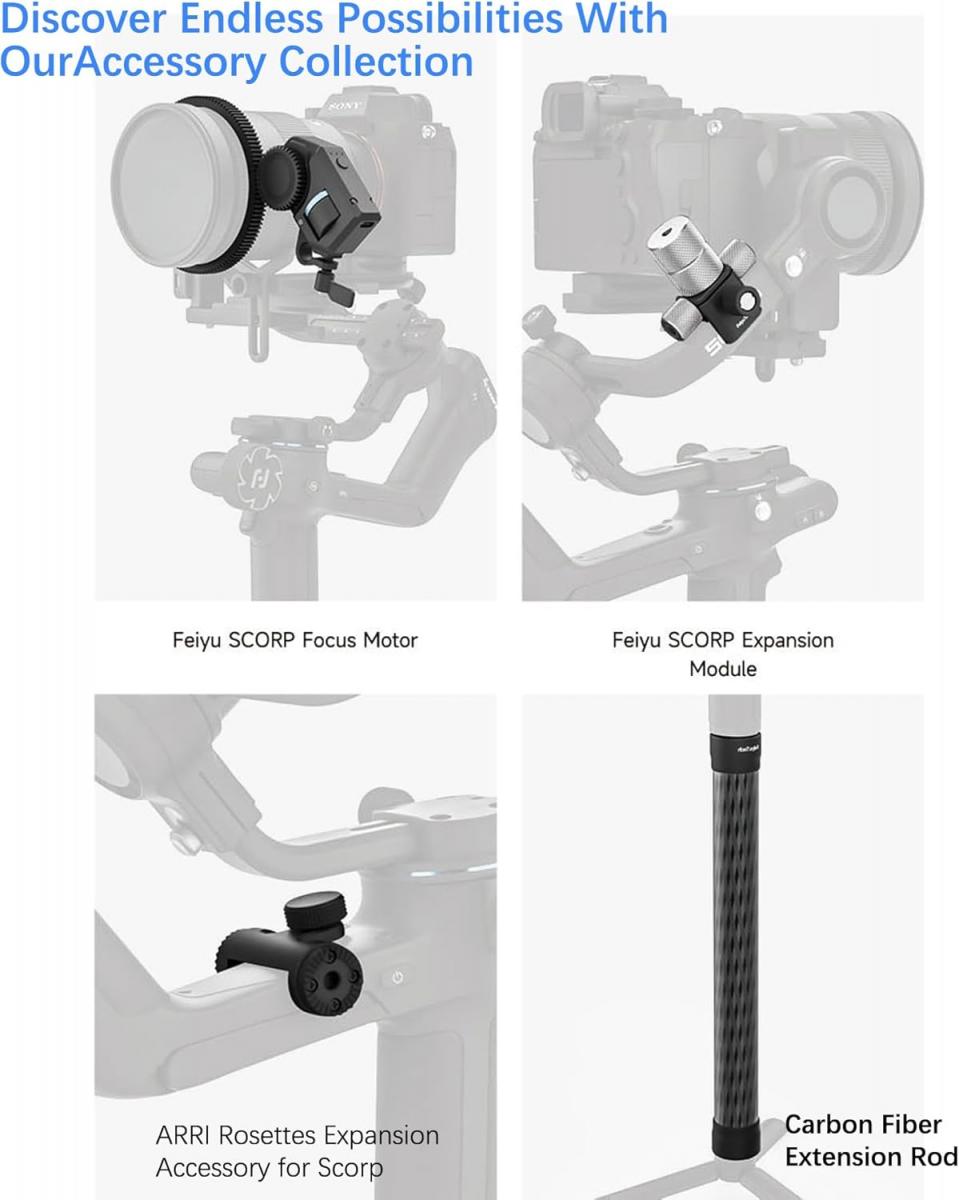 Discover Endless Possibilities With OurAccessory Collection

SONY

Feiyu SCORP Focus Motor

Feiyu SCORP Expansion Module

ARRI Rosettes Expansion Accessory for Scorp

Carbon Fiber Extension Rod