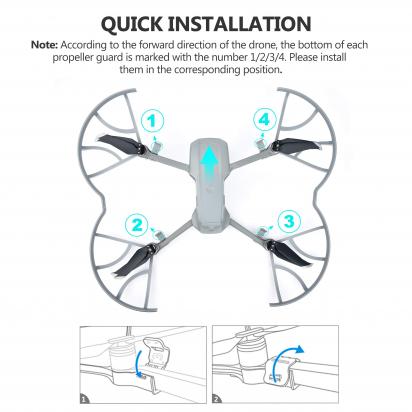 QUICK INSTALLATION

Note: According to the forward direction of the drone, the bottom of each propeller guard is marked with the number 1/2/3/4. Please install them in the corresponding position.

1

4

2

3

1

2