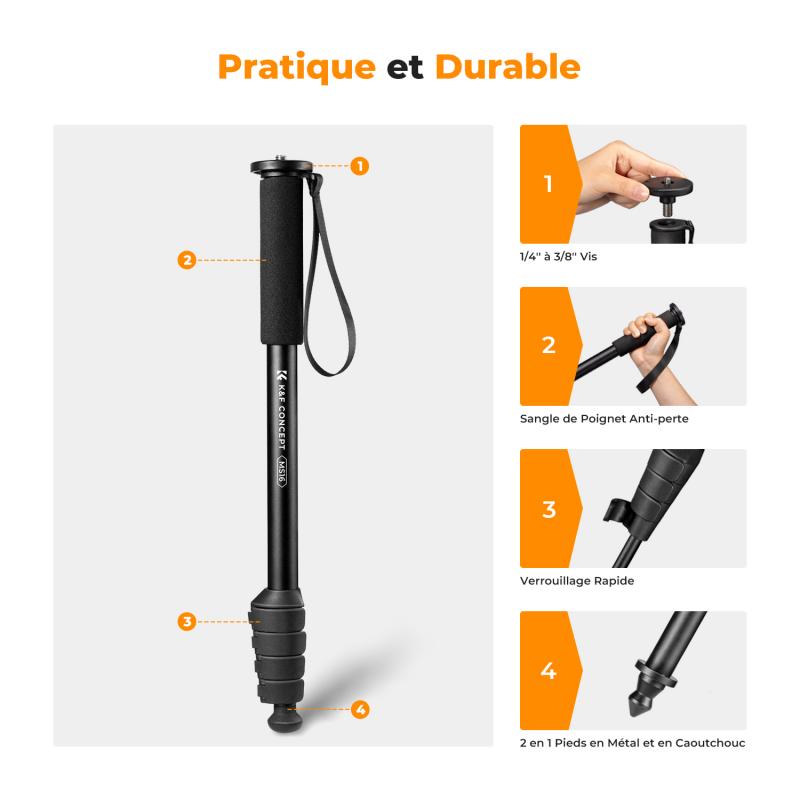 Pratique et Durable

1

2

K&F CONCEPT MS16

3

4

1

1/4" à 3/8" Vis

2

Sangle de Poignet Anti-perte

3

Verrouillage Rapide

4

2 en 1 Pieds en Métal et en Caoutchouc