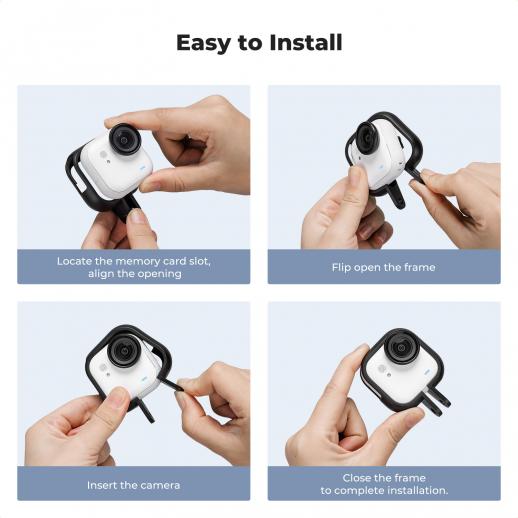 Easy to Install

Locate the memory card slot, align the opening

Flip open the frame

Insert the camera

Close the frame to complete installation.