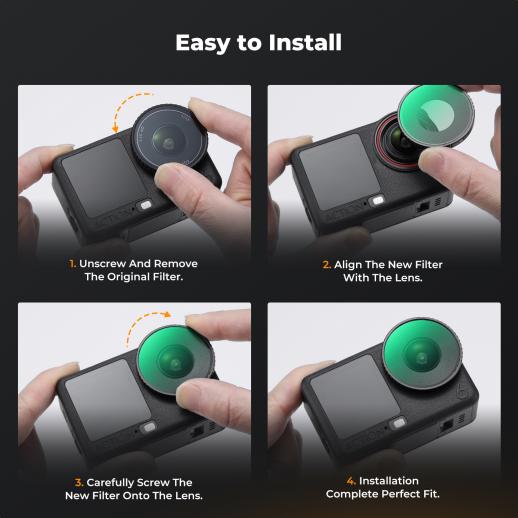 Easy to Install

1. Unscrew And Remove The Original Filter.

2. Align The New Filter With The Lens.

3. Carefully Screw The New Filter Onto The Lens.

4. Installation Complete Perfect Fit.