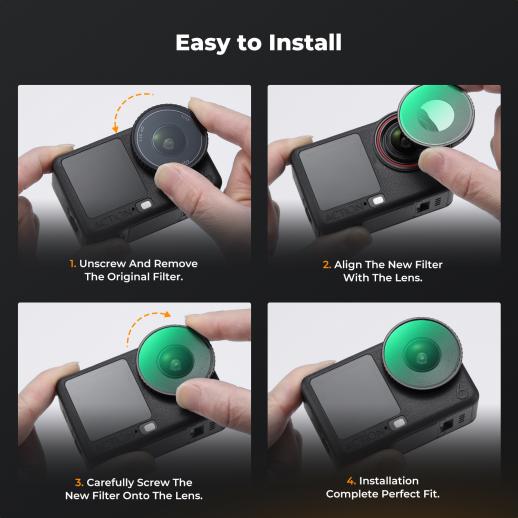 Easy to Install

1. Unscrew And Remove The Original Filter.

2. Align The New Filter With The Lens.

3. Carefully Screw The New Filter Onto The Lens.

4. Installation Complete Perfect Fit.