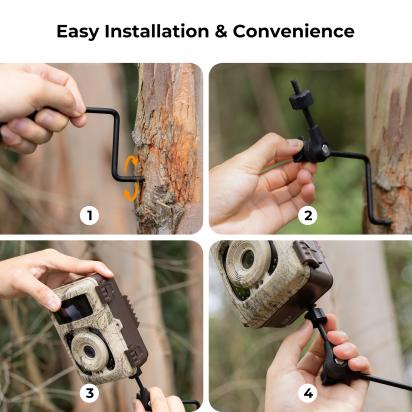 Easy Installation & Convenience

1

2

3

4