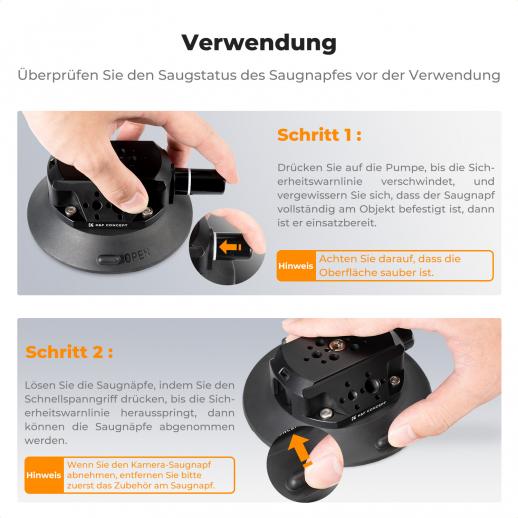 Verwendung

Überprüfen Sie den Saugstatus des Saugnapfes vor der Verwendung

K&F CONCEPT

OPEN

Schritt 1 :

Drücken Sie auf die Pumpe, bis die Sicherheitswarnlinie verschwindet, und vergewissern Sie sich, dass der Saugnapf vollständig am Objekt befestigt ist, dann ist er einsatzbereit.

Hinweis Achten Sie darauf, dass die Oberfläche sauber ist.

Schritt 2 :

Lösen Sie die Saugnäpfe, indem Sie den Schnellspanngriff drücken, bis die Sicherheitswarnlinie herausspringt, dann können die Saugnäpfe abgenommen werden.

Hinweis Wenn Sie den Kamera-Saugnapf abnehmen, entfernen Sie bitte zuerst das Zubehör am Saugnapf.

K&F CONCEPT