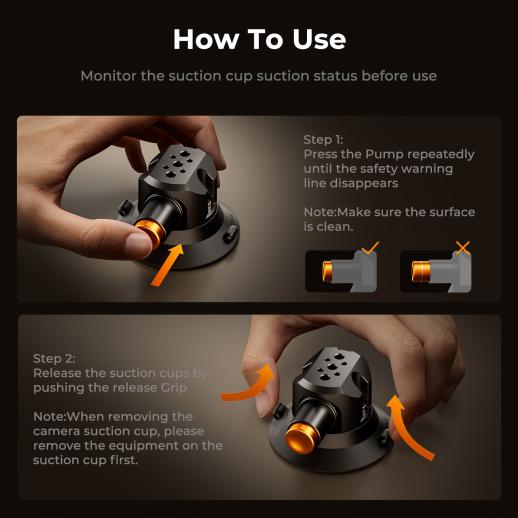 How To Use

Monitor the suction cup suction status before use

Step 1:
Press the Pump repeatedly until the safety warning line disappears

Note:Make sure the surface is clean.

Step 2:
Release the suction cups by pushing the release Grip

Note:When removing the camera suction cup, please remove the equipment on the suction cup first.