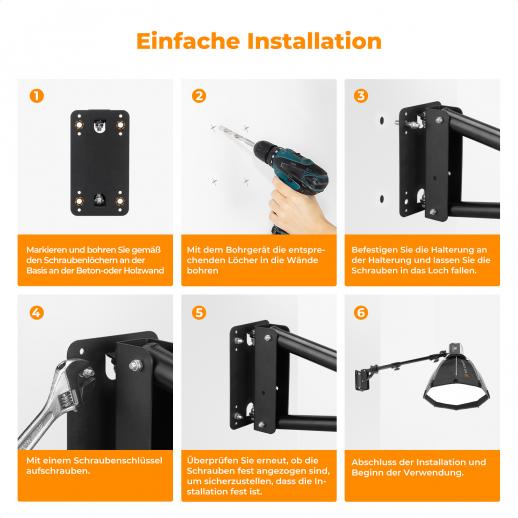 Einfache Installation

1

Markieren und bohren Sie gemäß den Schraubenlöchern an der Basis an der Beton-oder Holzwand

2

Mit dem Bohrgerät die entsprechenden Löcher in die Wände bohren

3

Befestigen Sie die Halterung an der Halterung und lassen Sie die Schrauben in das Loch fallen.

4

Mit einem Schraubenschlüssel aufschrauben.

5

Überprüfen Sie erneut, ob die Schrauben fest angezogen sind, um sicherzustellen, dass die Installation fest ist.

6

Abschluss der Installation und Beginn der Verwendung.