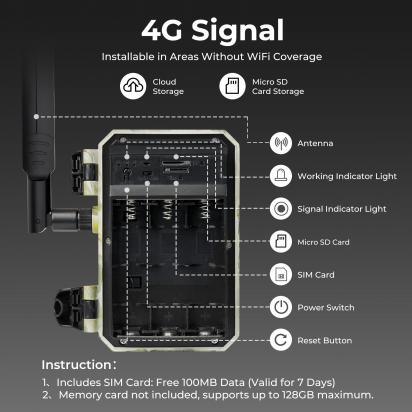 4G Signal

Installable in Areas Without WiFi Coverage

Cloud Storage

Micro SD Card Storage

Antenna

Working Indicator Light

Signal Indicator Light

Micro SD Card

SIM Card

Power Switch

Reset Button

Instruction：

1、Includes SIM Card: Free 100MB Data (Valid for 7 Days)
2、Memory card not included, supports up to 128GB maximum.