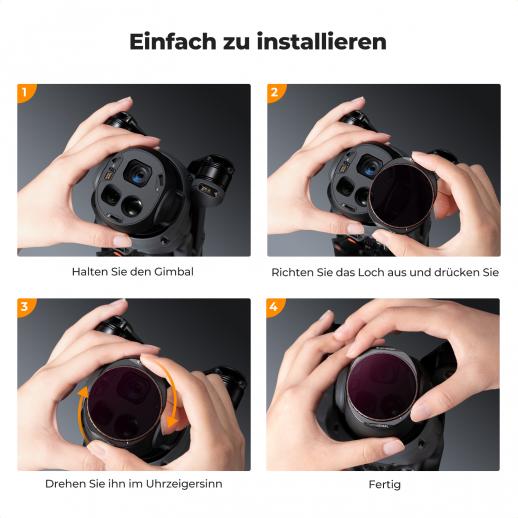 Einfach zu installieren

1

Halten Sie den Gimbal

2

Richten Sie das Loch aus und drücken Sie

3

Drehen Sie ihn im Uhrzeigersinn

4

Fertig