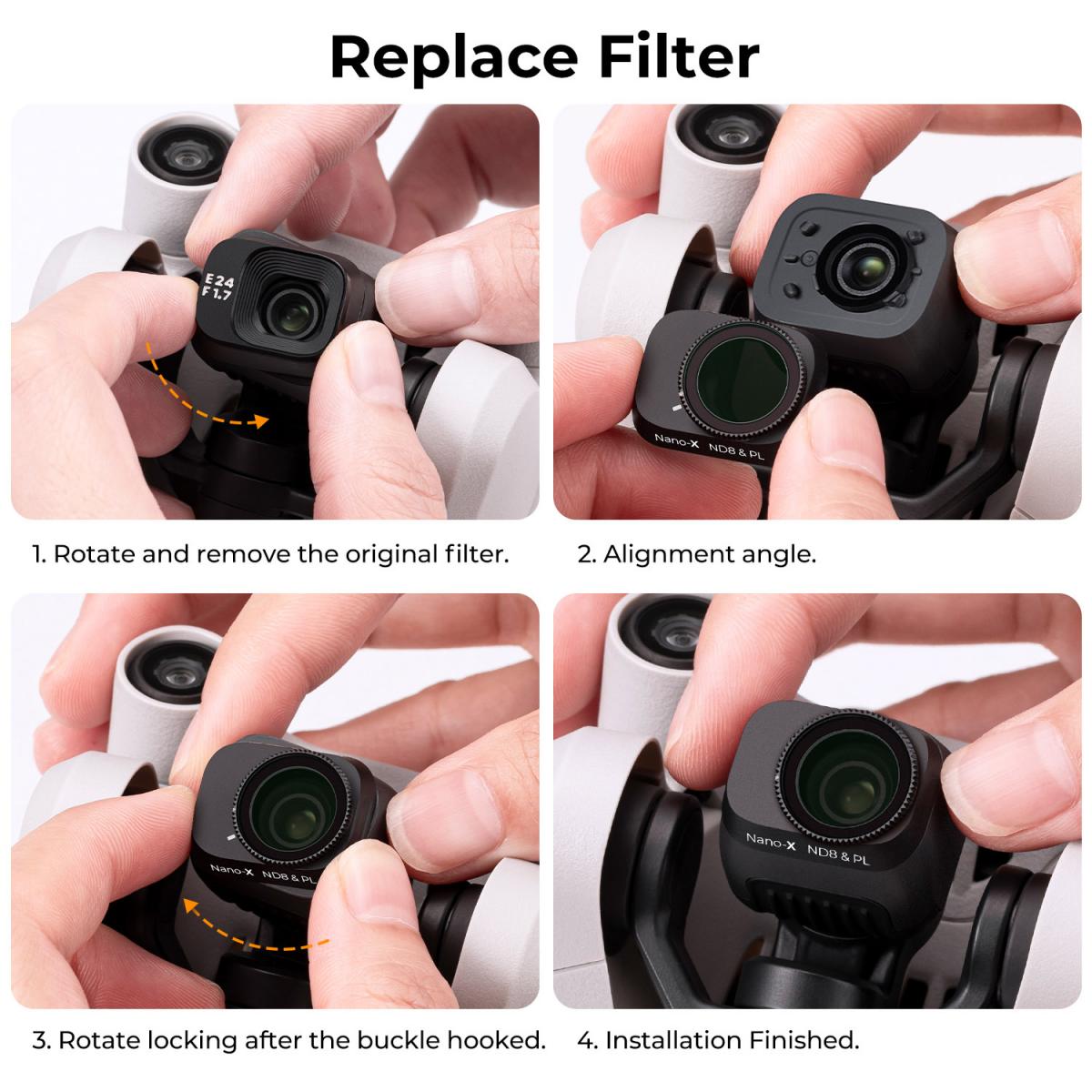 Replace Filter

E 24
F 1.7

1. Rotate and remove the original filter.

Nano-X ND8 & PL

2. Alignment angle.

Nano-X ND8 & PL

3. Rotate locking after the buckle hooked.

Nano-X ND8 & PL

4. Installation Finished.