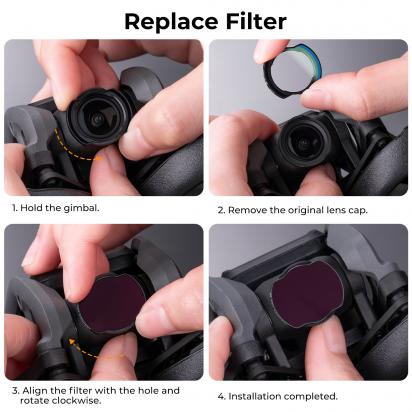 Replace Filter

1. Hold the gimbal.

2. Remove the original lens cap.

3. Align the filter with the hole and rotate clockwise.

4. Installation completed.