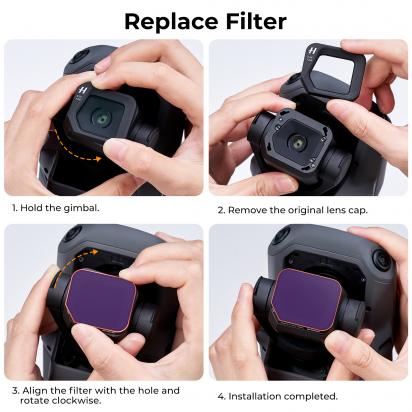 Replace Filter

1. Hold the gimbal.

2. Remove the original lens cap.

3. Align the filter with the hole and rotate clockwise.

4. Installation completed.