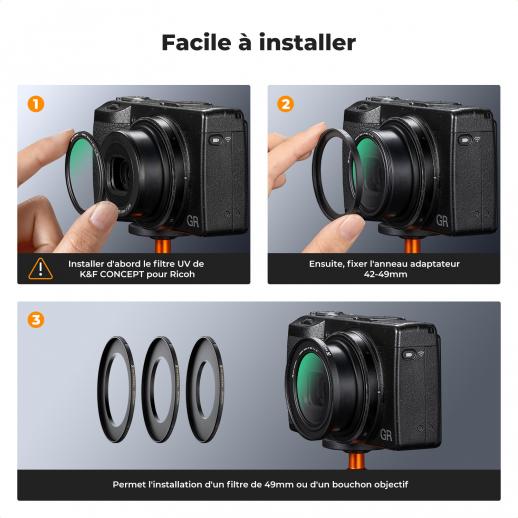 Facile à installer

1

GR

Installer d'abord le filtre UV de K&F CONCEPT pour Ricoh

2

GR

Ensuite, fixer l'anneau adaptateur 42-49mm

3

GR

Permet l'installation d'un filtre de 49mm ou d'un bouchon objectif