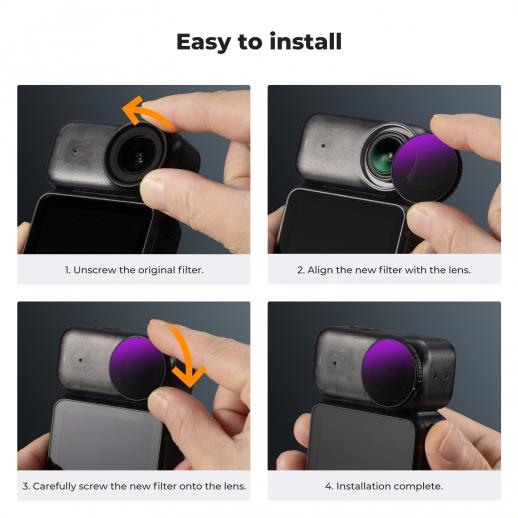 Easy to install

1. Unscrew the original filter.

2. Align the new filter with the lens.

3. Carefully screw the new filter onto the lens.

4. Installation complete.