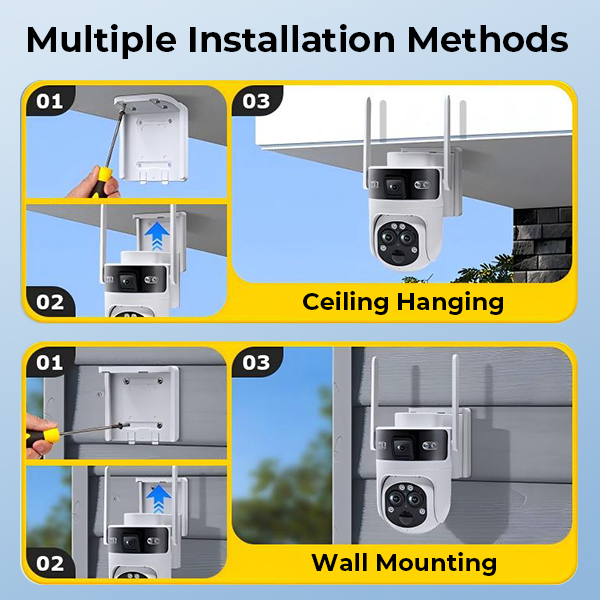 Multiple Installation Methods

01

02

03

Ceiling Hanging

01

02

03

Wall Mounting