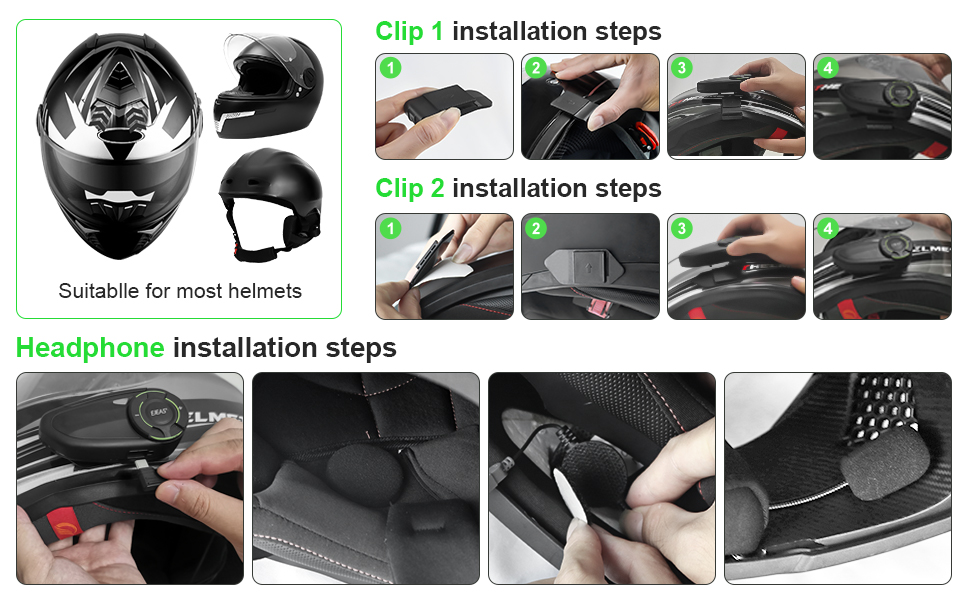 Suitablle for most helmets

Clip 1 installation steps

1 2 3 4

Clip 2 installation steps

1 2 3 4

Headphone installation steps

EJEAS